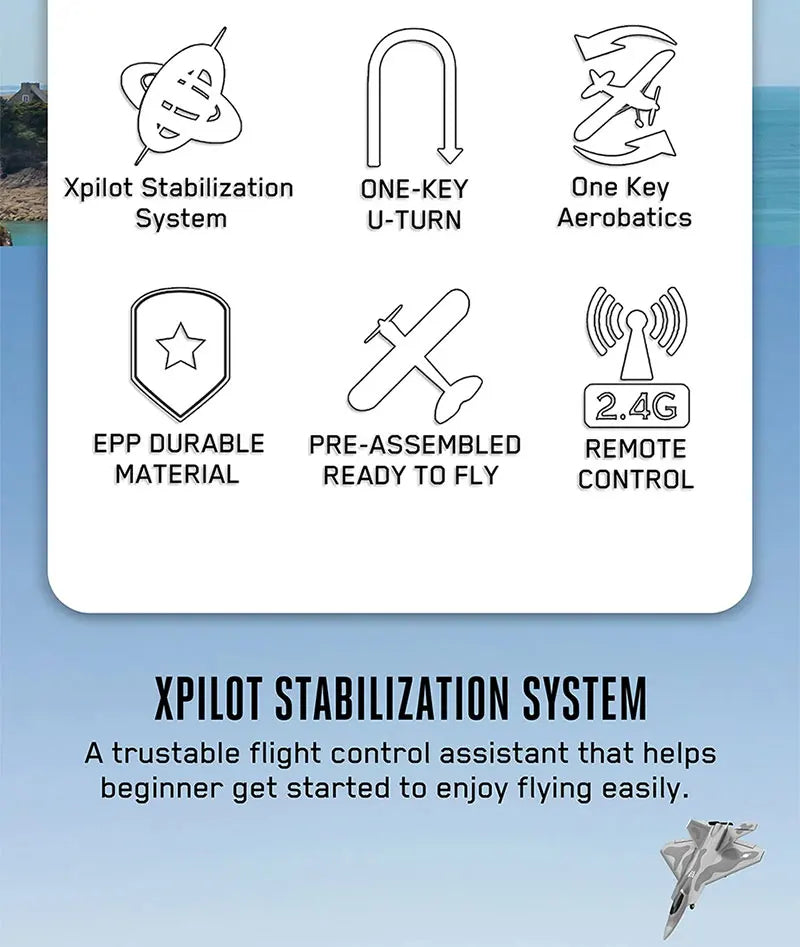 Xpilot Stabilization System

ONE-KEY U-TURN

One Key Aerobatics

EPP DURABLE MATERIAL

PRE-ASSEMBLED READY TO FLY

2.4G

REMOTE CONTROL

XPILOT STABILIZATION SYSTEM

A trustable flight control assistant that helps beginner get started to enjoy flying easily.